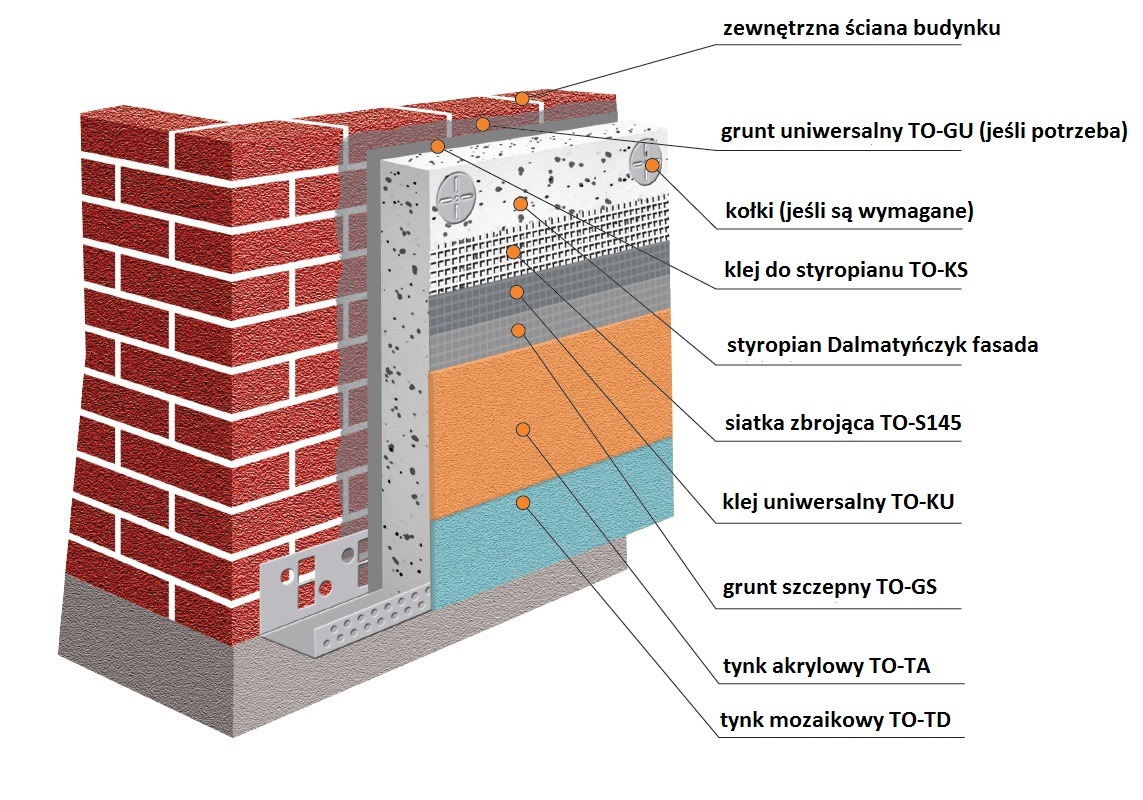 zewnętrzna ściana budynku

grunt uniwersalny TO-GU (jeśli potrzeba)

kołki (jeśli są wymagane)

klej do styropianu TO-KS

styropian Dalmatyńczyk fasada

siatka zbrojąca TO-S145

klej uniwersalny TO-KU

grunt szczepny TO-GS

tynk akrylowy TO-TA

tynk mozaikowy TO-TD