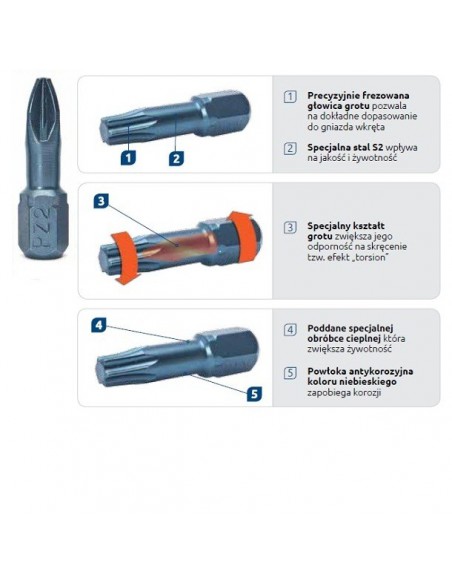 PZ2

1

2

1 Precyzyjnie frezowana głowica grotu pozwala na dokładne dopasowanie do gniazda wkręta

2 Specjalna stal S2 wpływa na jakość i żywotność

3

3 Specjalny kształt grotu zwiększa jego odporność na skręcenie tzw. efekt „torsion"

4

5

4 Poddane specjalnej obróbce cieplnej która zwiększa żywotność

5 Powłoka antykorozyjna koloru niebieskiego zapobiega korozji