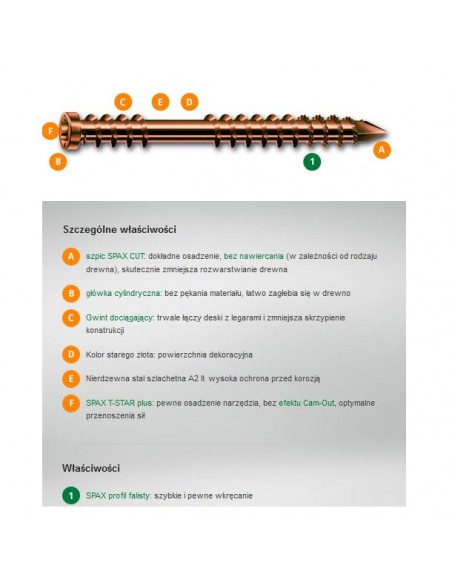 C E D
F
B
1
A

Szczególne właściwości

A szpic SPAX CUT: dokładne osadzenie, bez nawiercania (w zależności od rodzaju drewna), skutecznie zmniejsza rozwarstwianie drewna

B główka cylindryczna: bez pękania materiału, łatwo zagłębia się w drewno

C Gwint dociągający: trwale łączy deski z legarami i zmniejsza skrzypienie konstrukcji

D Kolor starego złota: powierzchnia dekoracyjna

E Nierdzewna stal szlachetna A2 II: wysoka ochrona przed korozją

F SPAX T-STAR plus: pewne osadzenie narzędzia, bez efektu Cam-Out, optymalne przenoszenia sił

Właściwości

1 SPAX profil falisty: szybkie i pewne wkręcanie