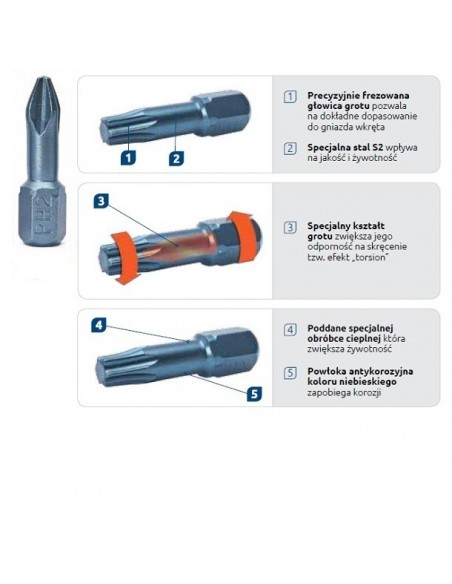 PH2

1 2

1 Precyzyjnie frezowana głowica grotu pozwala na dokładne dopasowanie do gniazda wkręta

2 Specjalna stal S2 wpływa na jakość i żywotność

3

3 Specjalny kształt grotu zwiększa jego odporność na skręcenie tzw. efekt „torsion"

4

5

4 Poddane specjalnej obróbce cieplnej która zwiększa żywotność

5 Powłoka antykorozyjna koloru niebieskiego zapobiega korozji